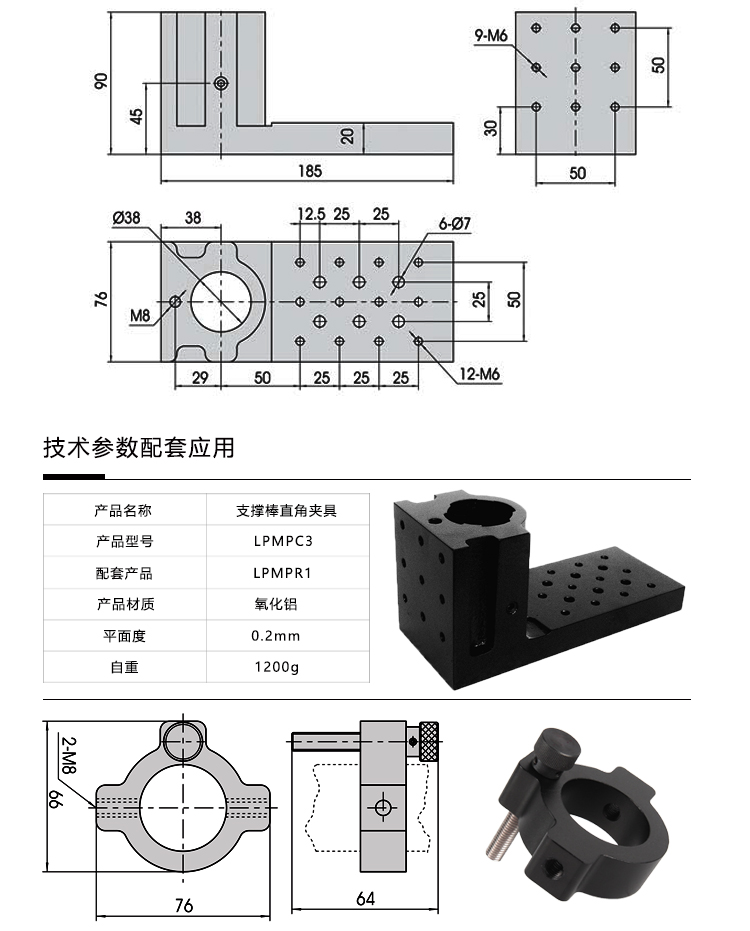 90
45
20
185
9-M6
50
30
50
Ø38
38
12.5 25 25
6-Ø7
76
M8
25
50
29 50 25 25 25
12-M6

技术参数配套应用

| 产品名称 | 支撑棒直角夹具 |
|---|---|
| 产品型号 | LPMPC3 |
| 配套产品 | LPMPR1 |
| 产品材质 | 氧化铝 |
| 平面度 | 0.2mm |
| 自重 | 1200g |

2-M8
66
76
64