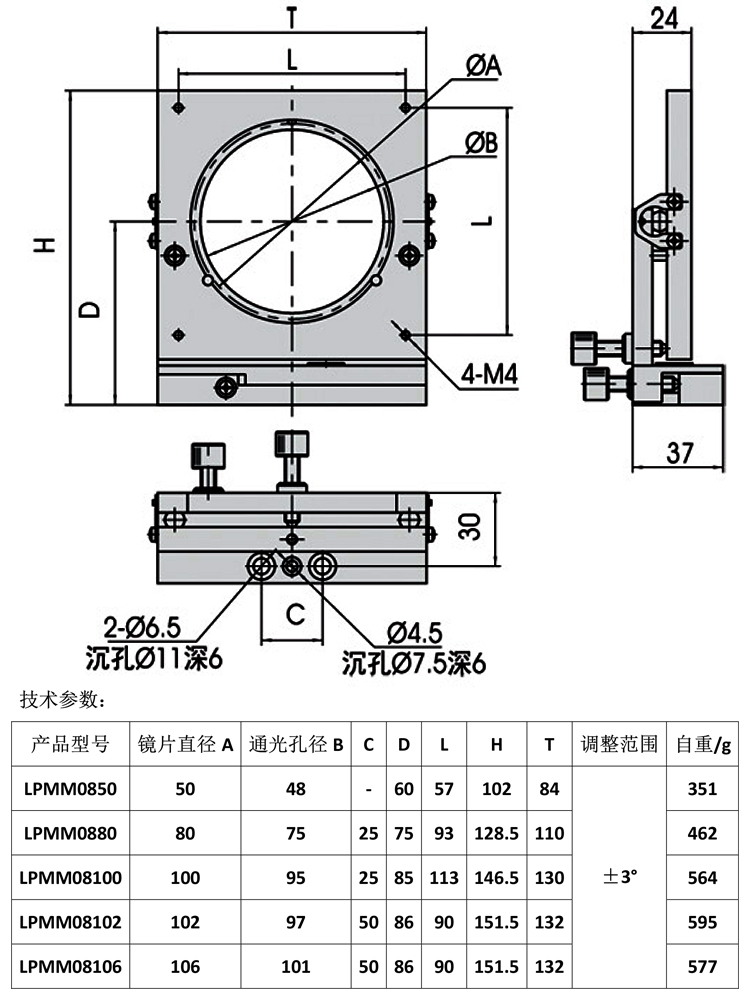 T

L

ØA

ØB

H

D

L

4-M4

24

37

30

C

2-Ø6.5
沉孔Ø11深6

Ø4.5
沉孔Ø7.5深6

技术参数：

| 产品型号 | 镜片直径 A | 通光孔径 B | C | D | L | H | T | 调整范围 | 自重/g |
|---|---|---|---|---|---|---|---|---|---|
| LPMM0850 | 50 | 48 | - | 60 | 57 | 102 | 84 | ±3° | 351 |
| LPMM0880 | 80 | 75 | 25 | 75 | 93 | 128.5 | 110 | | 462 |
| LPMM08100 | 100 | 95 | 25 | 85 | 113 | 146.5 | 130 | | 564 |
| LPMM08102 | 102 | 97 | 50 | 86 | 90 | 151.5 | 132 | | 595 |
| LPMM08106 | 106 | 101 | 50 | 86 | 90 | 151.5 | 132 | | 577 |